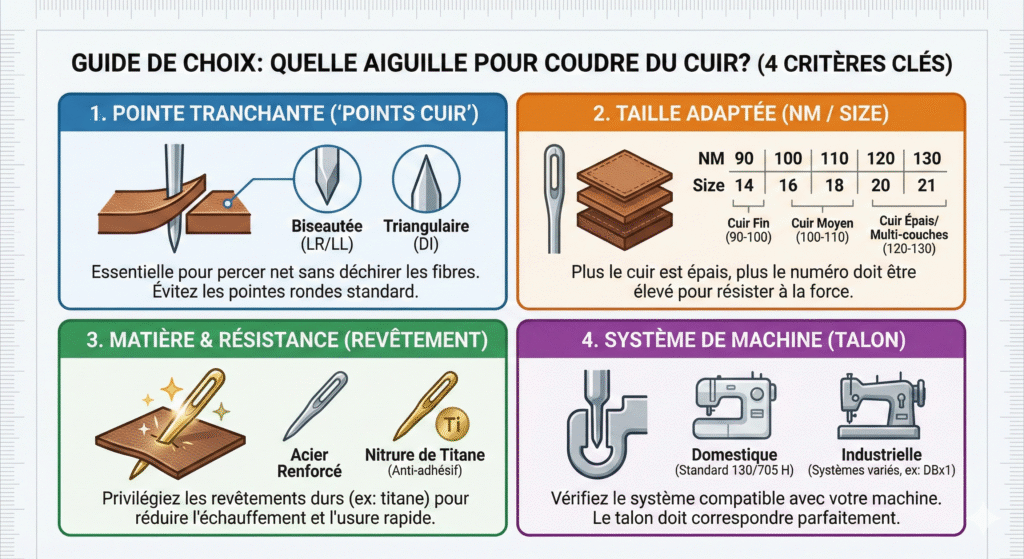 GUIDE DE CHOIX: QUELLE AIGUILLE POUR COUDRE DU CUIR? (4 CRITÈRES CLÉS)

1. POINTE TRANCHANTE ('POINTS CUIR')

Biseautée (LR/LL)

Triangulaire (DI)

Essentielle pour percer net sans déchirer les fibres. Évitez les pointes rondes standard.

2. TAILLE ADAPTÉE (NM / SIZE)

| NM | 90 | 100 | 110 | 120 | 130 |
|---|---|---|---|---|---|
| Size | 14 | 16 | 18 | 20 | 21 |

Cuir Fin (90-100)

Cuir Moyen (100-110)

Cuir Épais/ Multi-couches (120-130)

Plus le cuir est épais, plus le numéro doit être élevé pour résister à la force.

3. MATIÈRE & RÉSISTANCE (REVÊTEMENT)

Acier Renforcé

Ti

Nitrure de Titane (Anti-adhésif)

Privilégiez les revêtements durs (ex: titane) pour réduire l'échauffement et l'usure rapide.

4. SYSTÈME DE MACHINE (TALON)

Domestique (Standard 130/705 H)

Industrielle (Systèmes variés, ex: DBx1)

Vérifiez le système compatible avec votre machine. Le talon doit correspondre parfaitement.